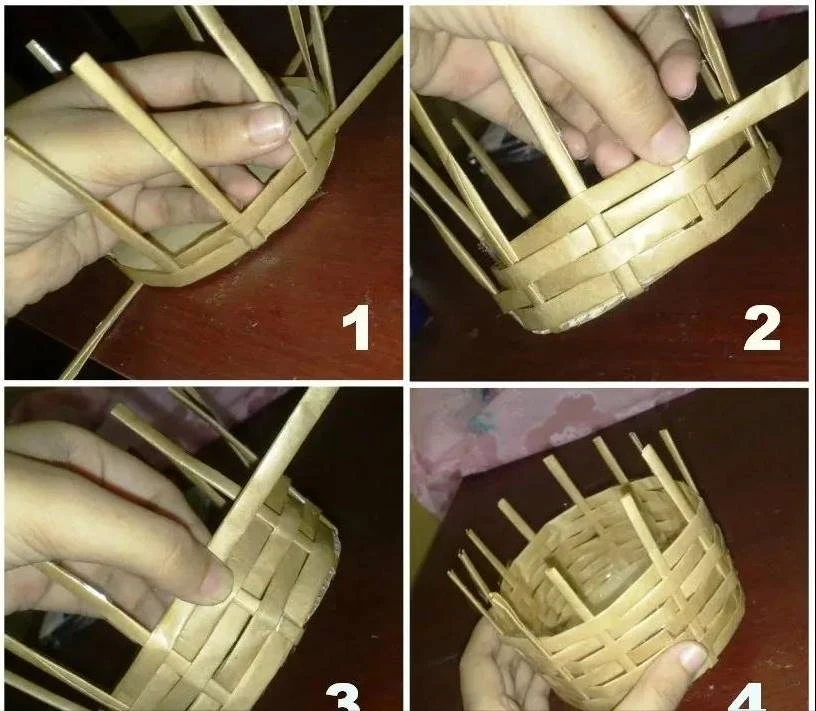 1
2
3
4